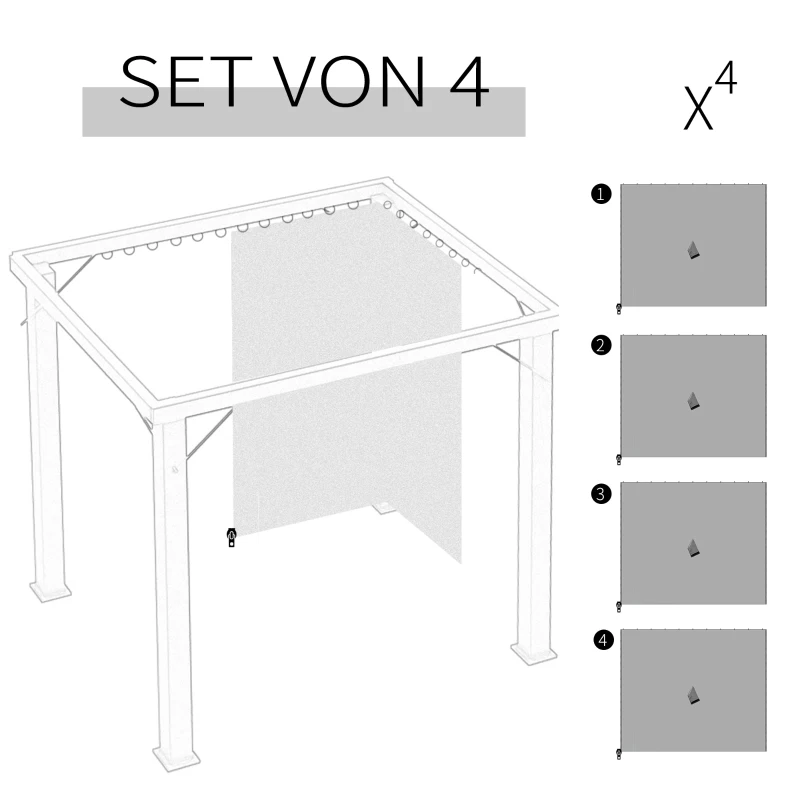 SET VON 4

$X^4$

1

2

3

4