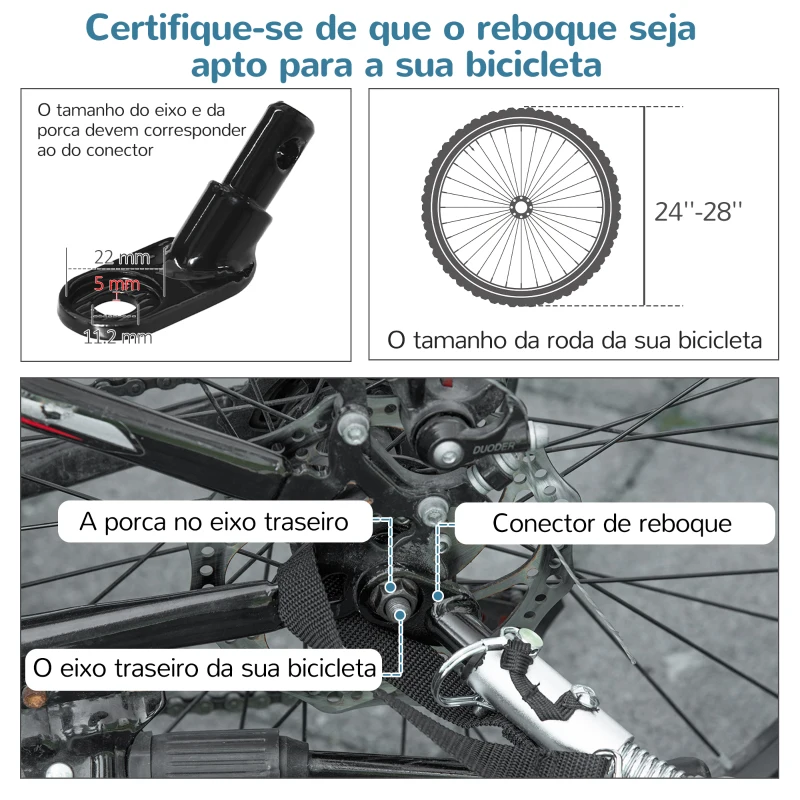 Certifique-se de que o reboque seja apto para a sua bicicleta

O tamanho do eixo e da porca devem corresponder ao do conector

22 mm
5 mm
11.2 mm

24''-28''

O tamanho da roda da sua bicicleta

DUODER

A porca no eixo traseiro

Conector de reboque

O eixo traseiro da sua bicicleta