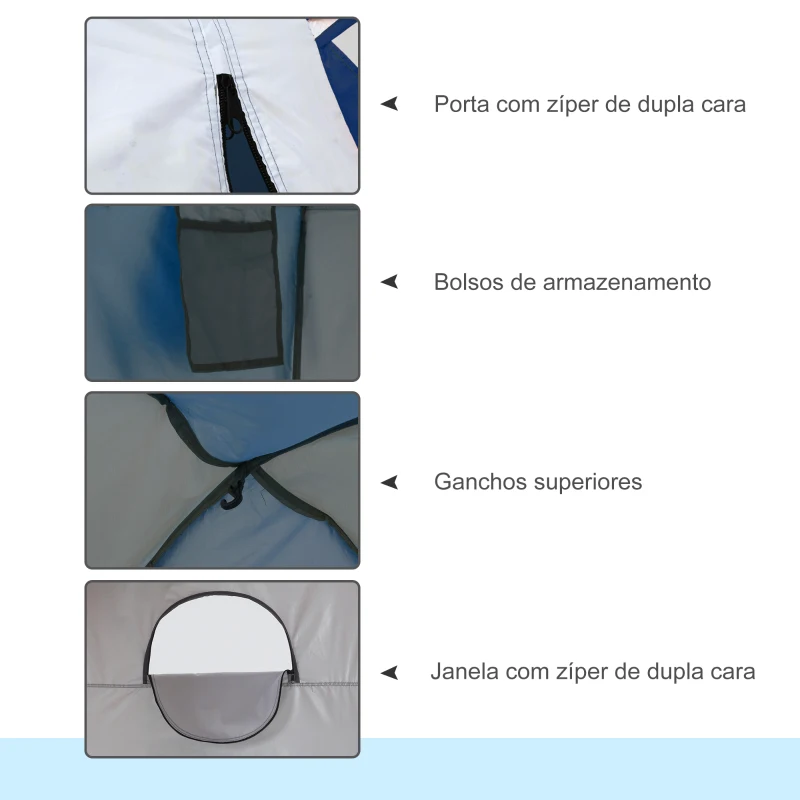 Porta com zíper de dupla cara

Bolsos de armazenamento

Ganchos superiores

Janela com zíper de dupla cara