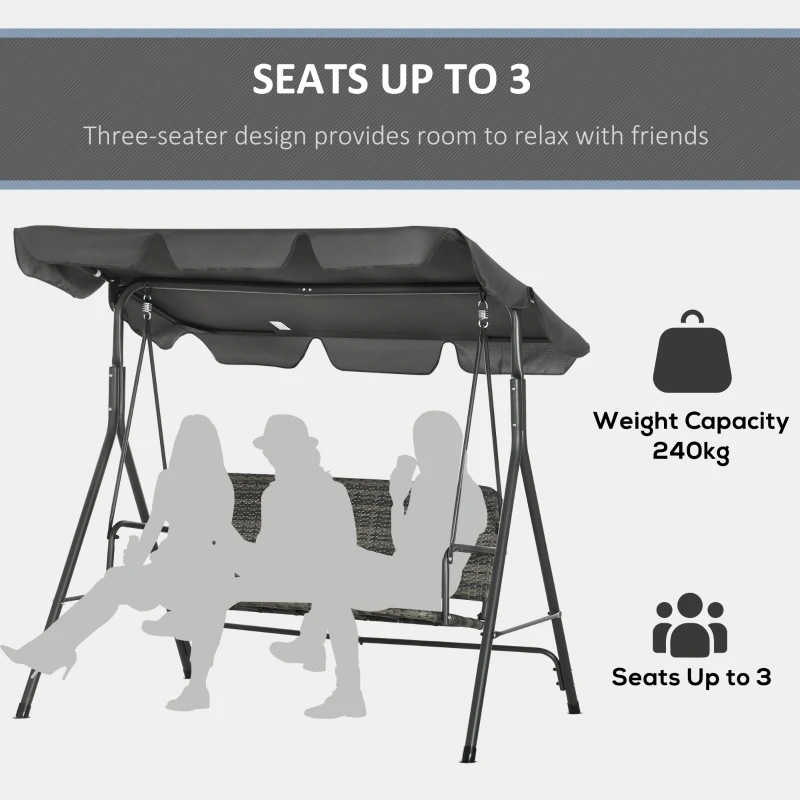 SEATS UP TO 3

Three-seater design provides room to relax with friends

Weight Capacity 240kg

Seats Up to 3