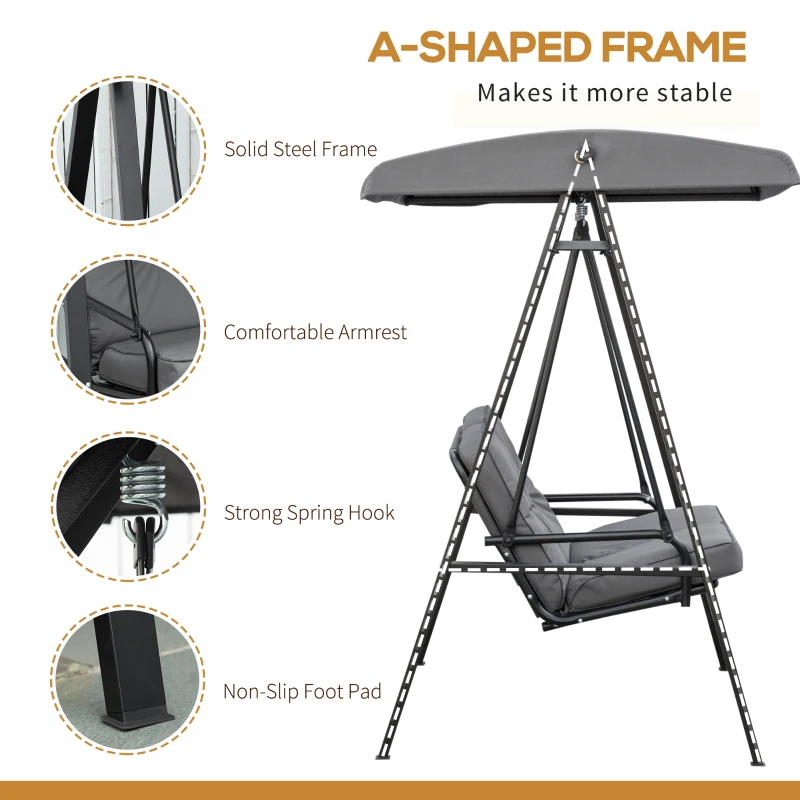 A-SHAPED FRAME
Makes it more stable

Solid Steel Frame

Comfortable Armrest

Strong Spring Hook

Non-Slip Foot Pad