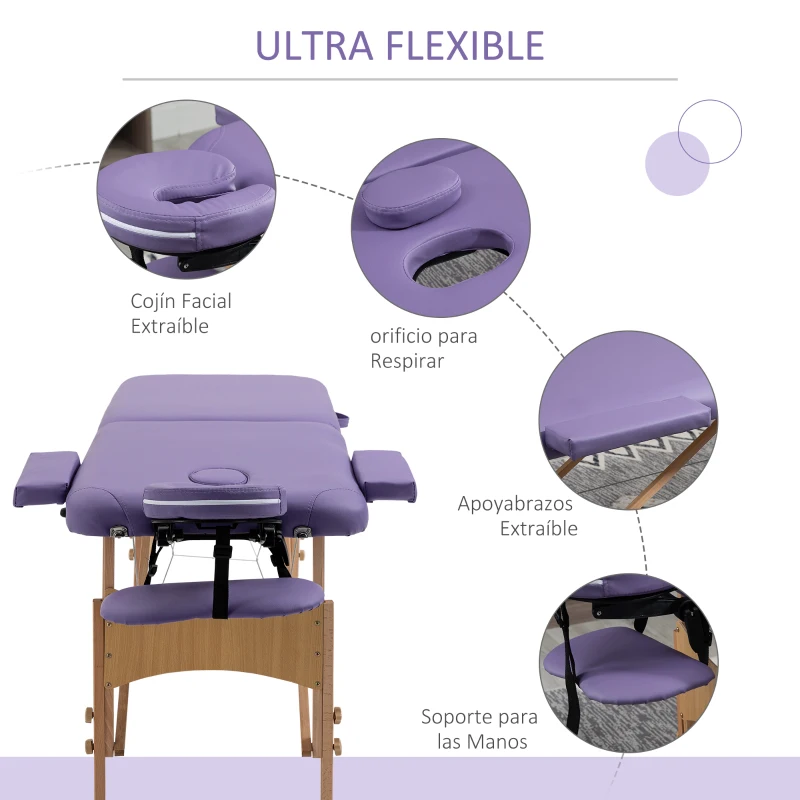 ULTRA FLEXIBLE

Cojín Facial Extraíble

orificio para Respirar

Apoyabrazos Extraíble

Soporte para las Manos