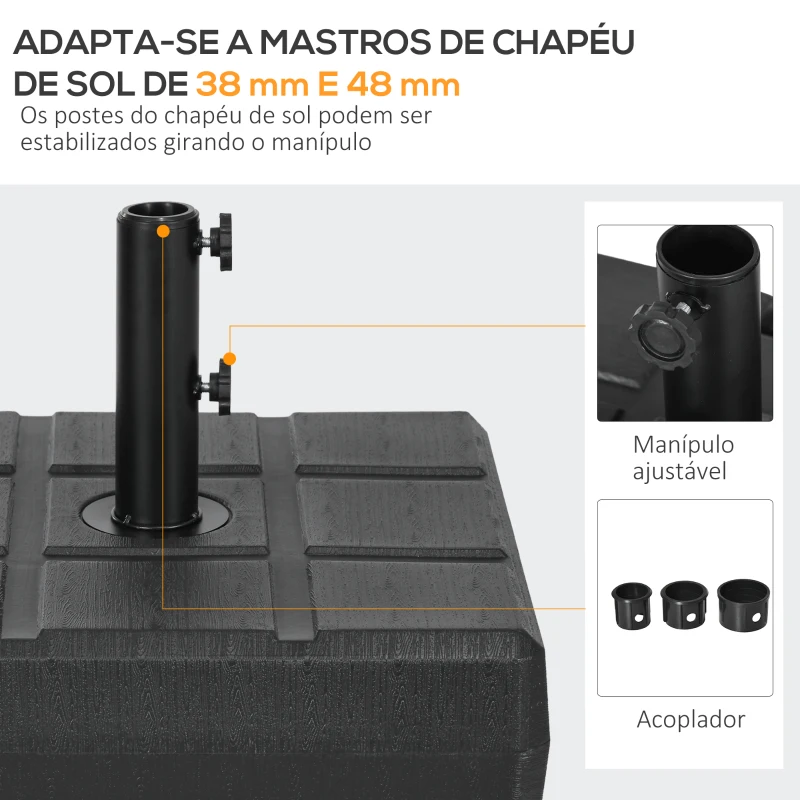 ADAPTA-SE A MASTROS DE CHAPÉU DE SOL DE 38 mm E 48 mm

Os postes do chapéu de sol podem ser estabilizados girando o manípulo

Manípulo ajustável

Acoplador