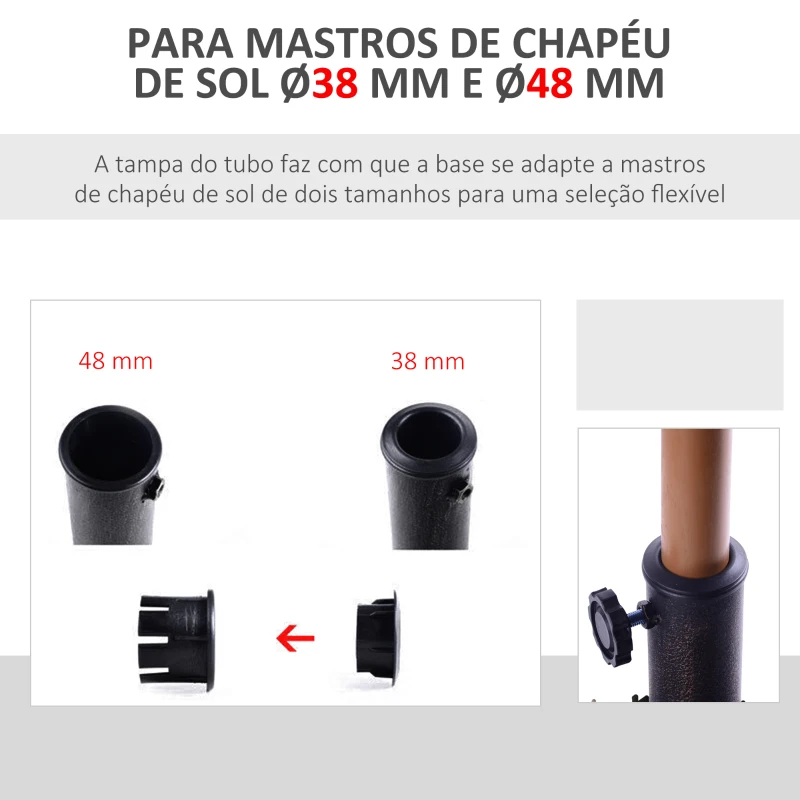 PARA MASTROS DE CHAPÉU DE SOL Ø38 MM E Ø48 MM

A tampa do tubo faz com que a base se adapte a mastros de chapéu de sol de dois tamanhos para uma seleção flexível

48 mm

38 mm