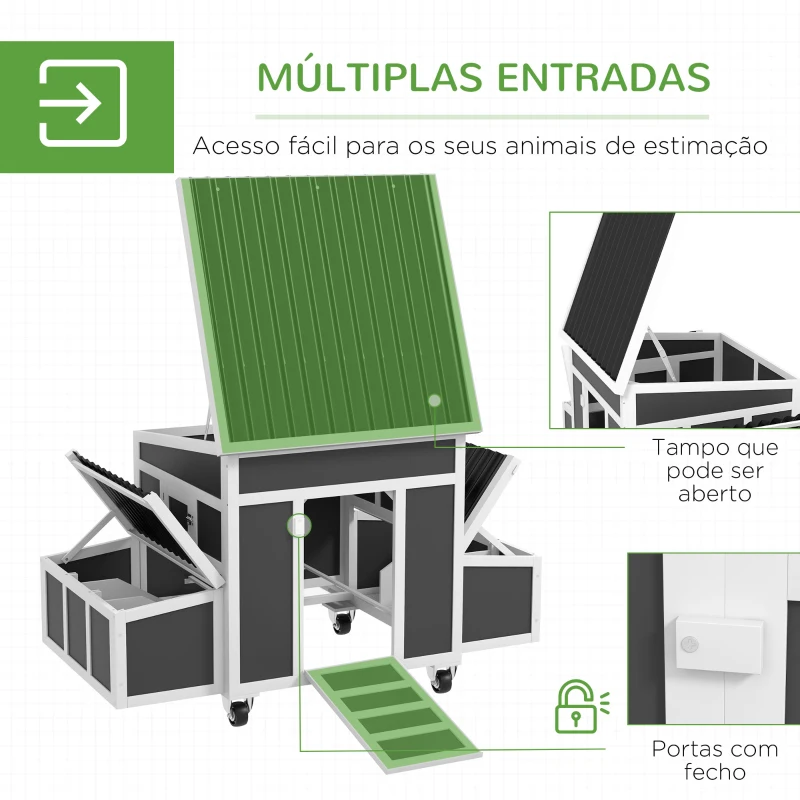 MÚLTIPLAS ENTRADAS

Acesso fácil para os seus animais de estimação

Tampo que pode ser aberto

Portas com fecho