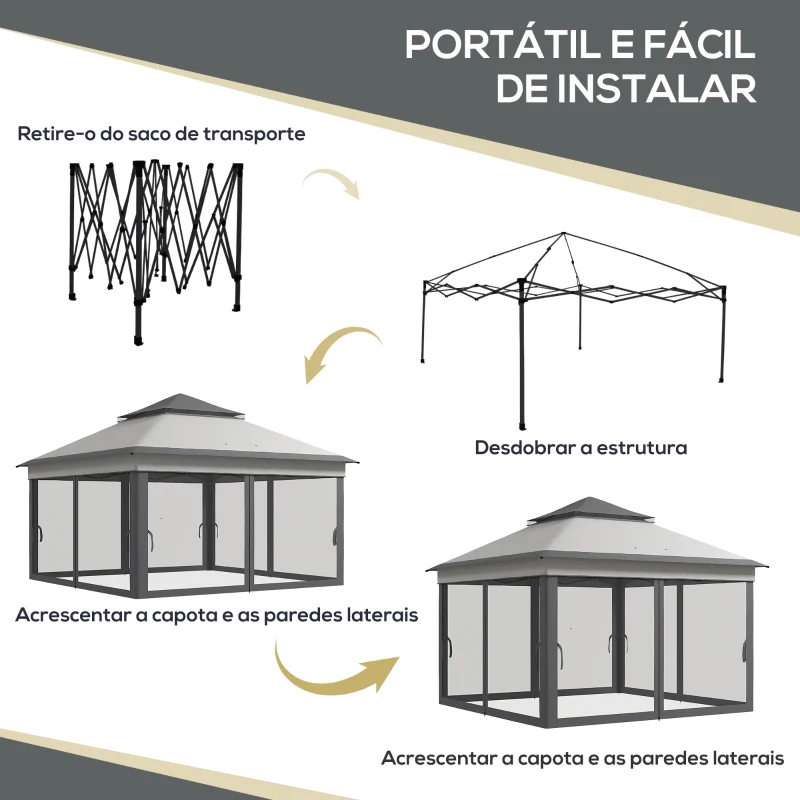 PORTÁTIL E FÁCIL DE INSTALAR

Retire-o do saco de transporte

Desdobrar a estrutura

Acrescentar a capota e as paredes laterais

Acrescentar a capota e as paredes laterais