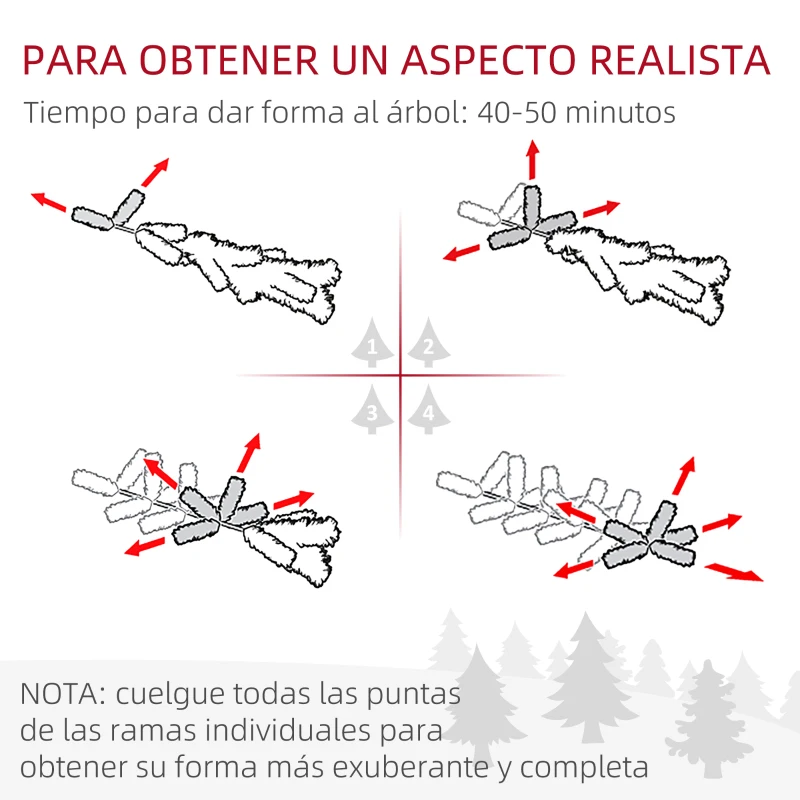 PARA OBTENER UN ASPECTO REALISTA
Tiempo para dar forma al árbol: 40-50 minutos

1
2
3
4

NOTA: cuelgue todas las puntas de las ramas individuales para obtener su forma más exuberante y completa