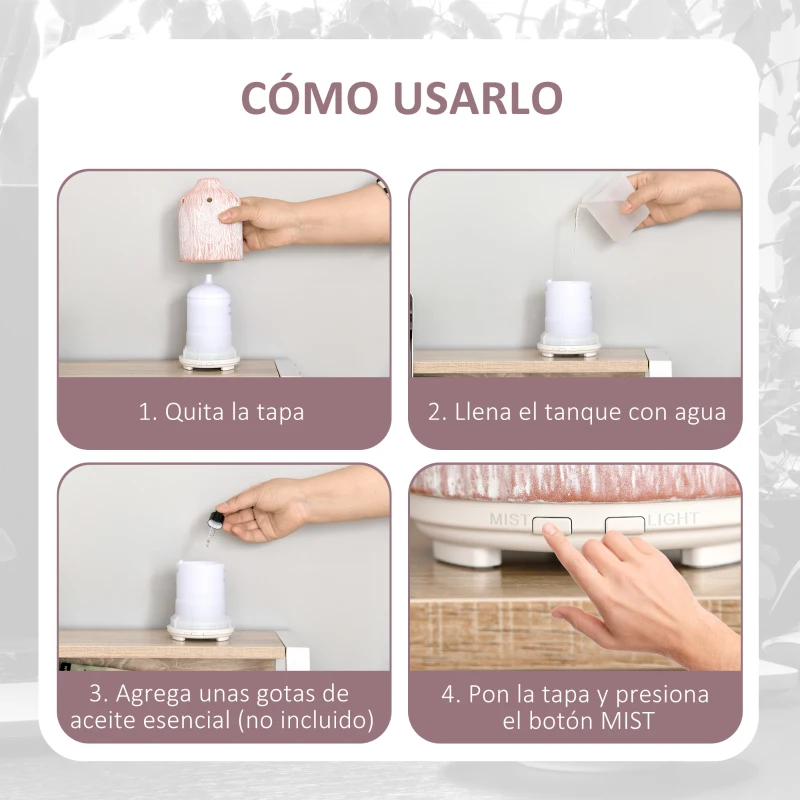 CÓMO USARLO

1. Quita la tapa

2. Llena el tanque con agua

3. Agrega unas gotas de aceite esencial (no incluido)

MIST LIGHT

4. Pon la tapa y presiona el botón MIST