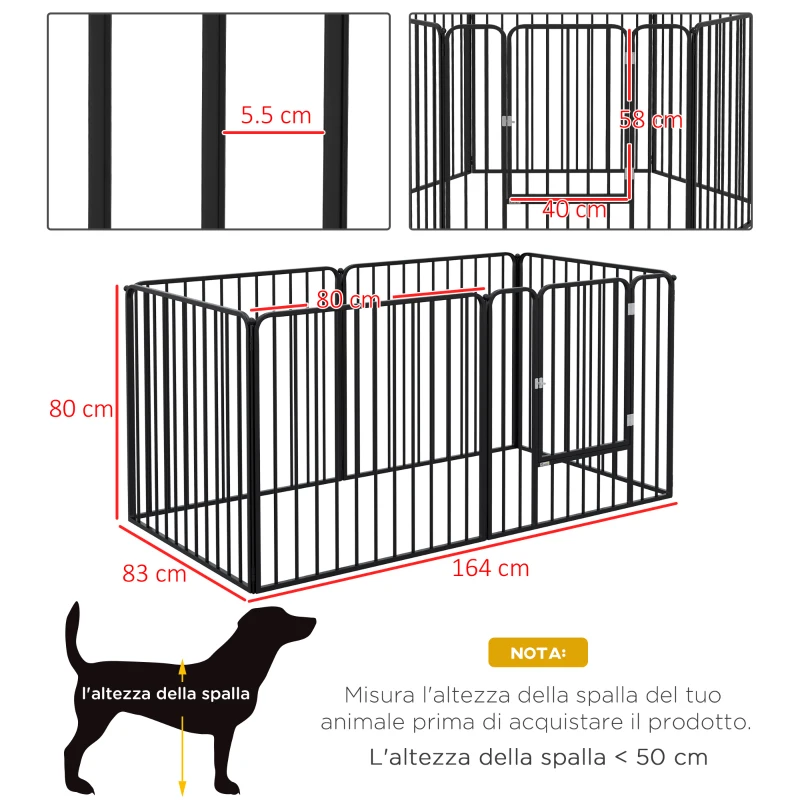 5.5 cm

58 cm

40 cm

80 cm

80 cm

83 cm

164 cm

l'altezza della spalla

NOTA:

Misura l'altezza della spalla del tuo animale prima di acquistare il prodotto.

L'altezza della spalla < 50 cm