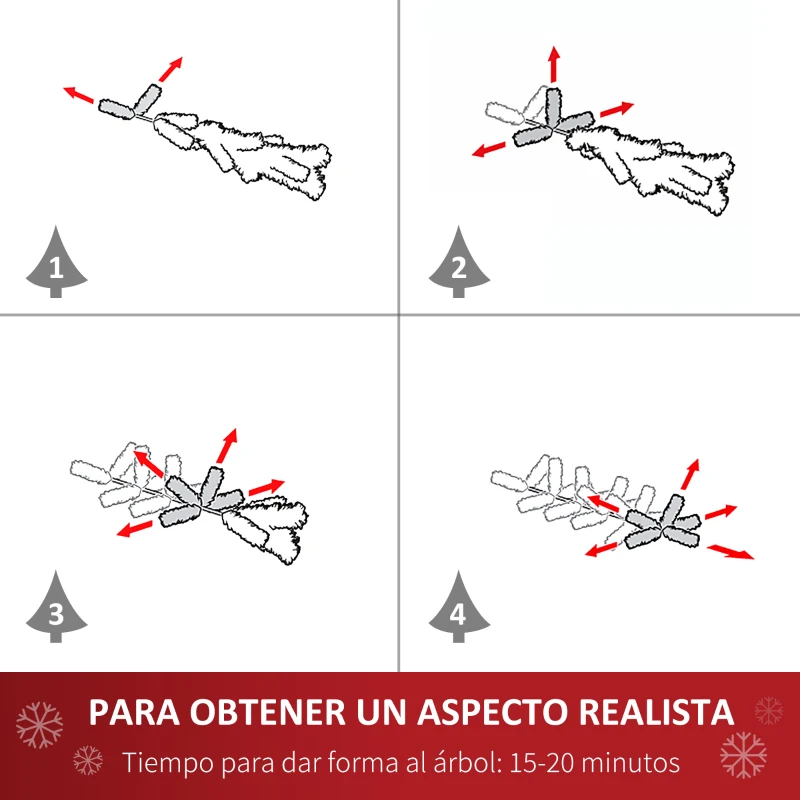 1

2

3

4

PARA OBTENER UN ASPECTO REALISTA
Tiempo para dar forma al árbol: 15-20 minutos