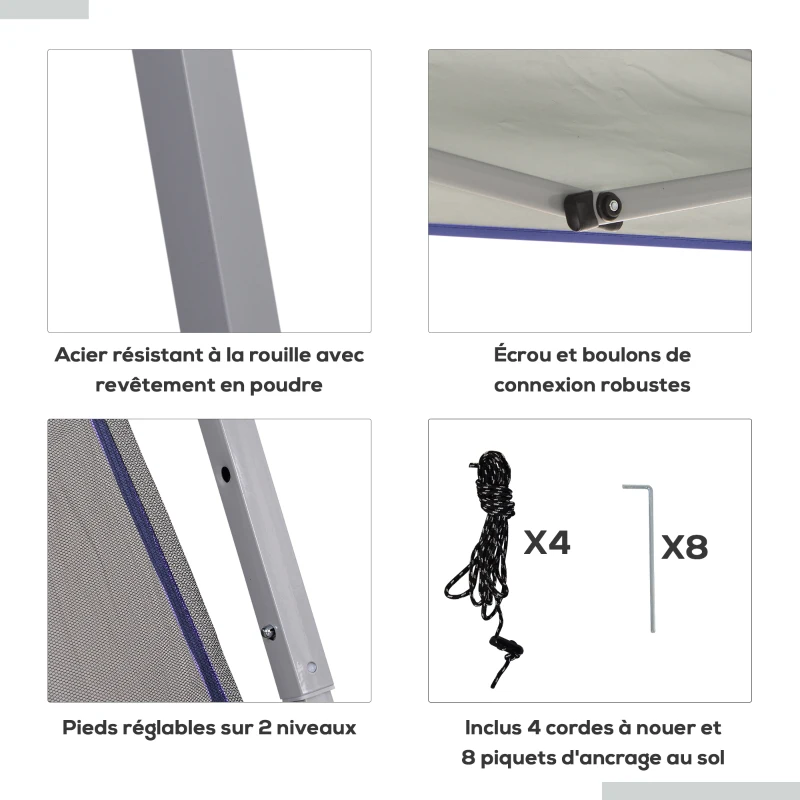 Acier résistant à la rouille avec revêtement en poudre

Écrou et boulons de connexion robustes

Pieds réglables sur 2 niveaux

X4

X8

Inclus 4 cordes à nouer et 8 piquets d'ancrage au sol