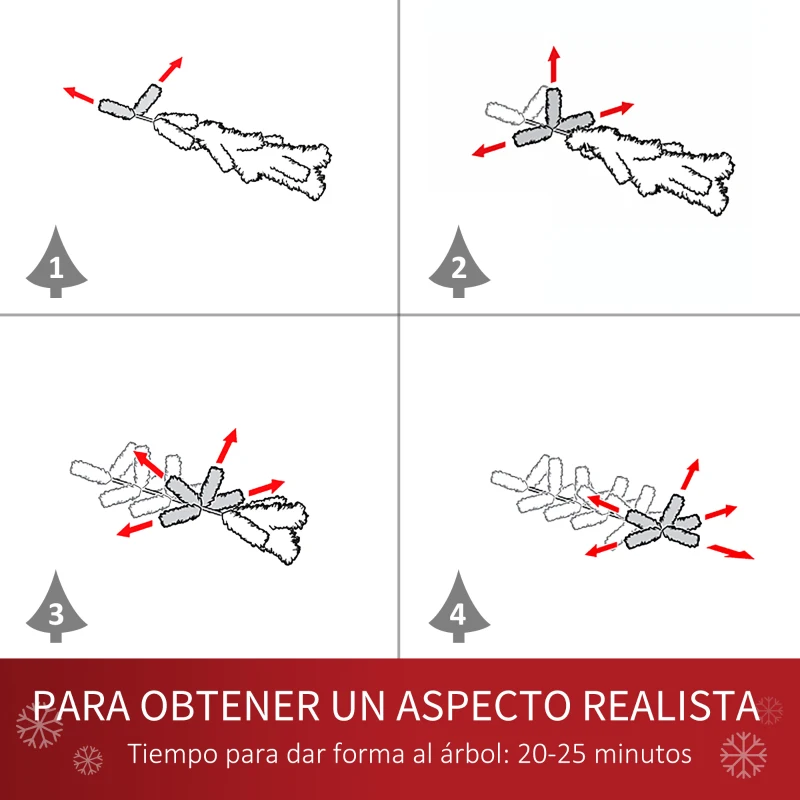 1

2

3

4

PARA OBTENER UN ASPECTO REALISTA

Tiempo para dar forma al árbol: 20-25 minutos