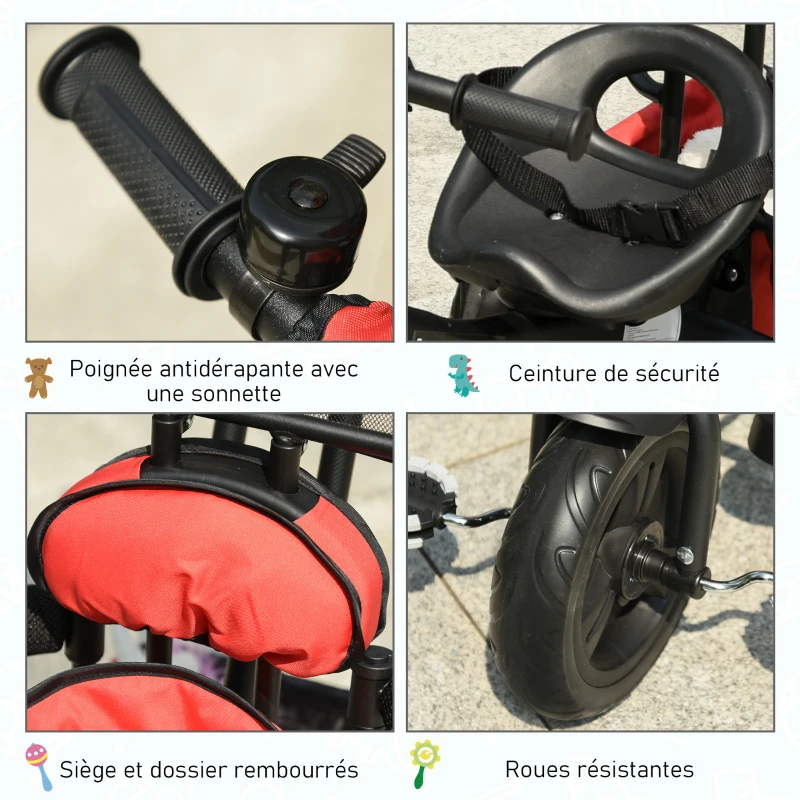 Poignée antidérapante avec une sonnette

Ceinture de sécurité

Siège et dossier rembourrés

Roues résistantes