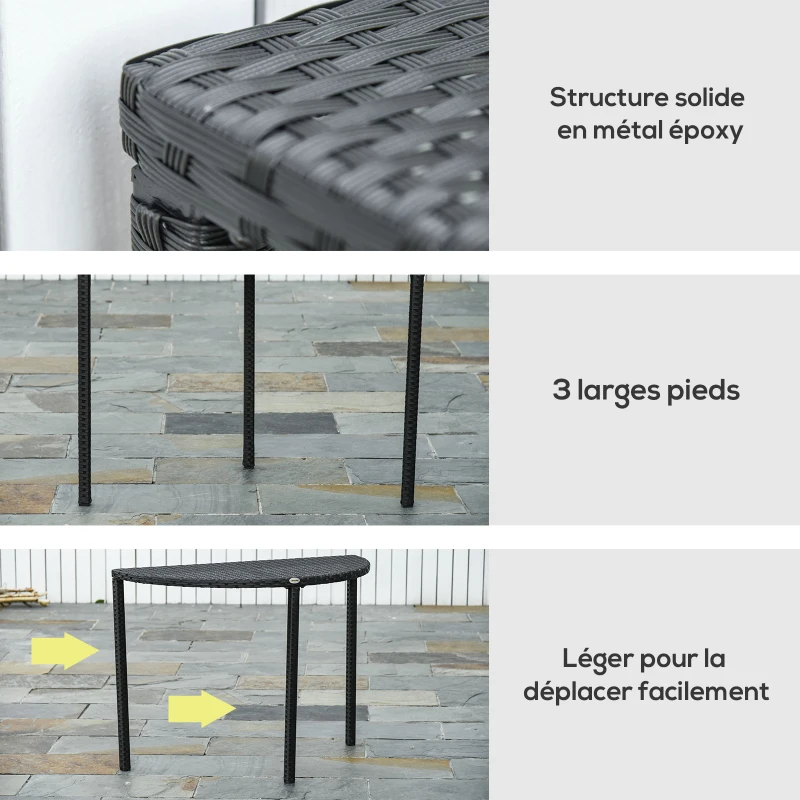 Structure solide en métal époxy

3 larges pieds

Léger pour la déplacer facilement