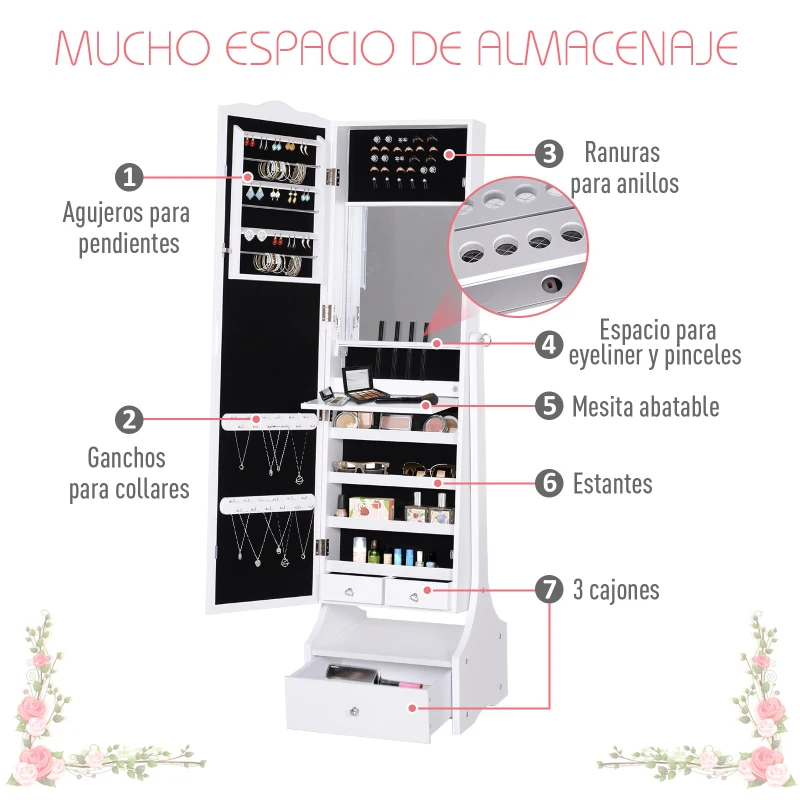 MUCHO ESPACIO DE ALMACENAJE

1 Agujeros para pendientes

2 Ganchos para collares

3 Ranuras para anillos

4 Espacio para eyeliner y pinceles

5 Mesita abatable

6 Estantes

7 3 cajones