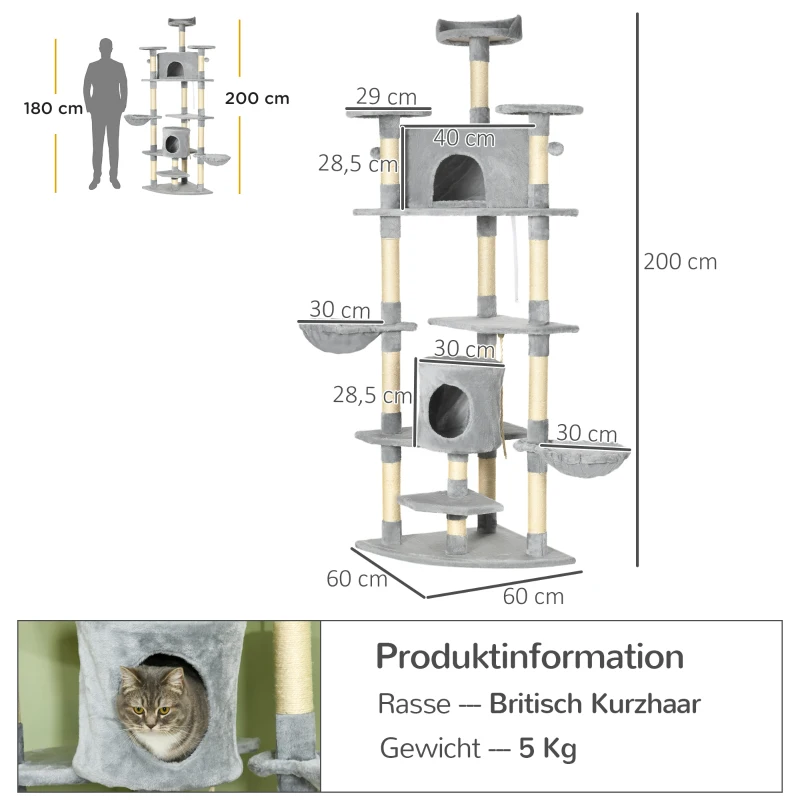 180 cm
200 cm
29 cm
40 cm
28,5 cm
200 cm
30 cm
30 cm
28,5 cm
30 cm
60 cm
60 cm

Produktinformation
Rasse --- Britisch Kurzhaar
Gewicht --- 5 Kg