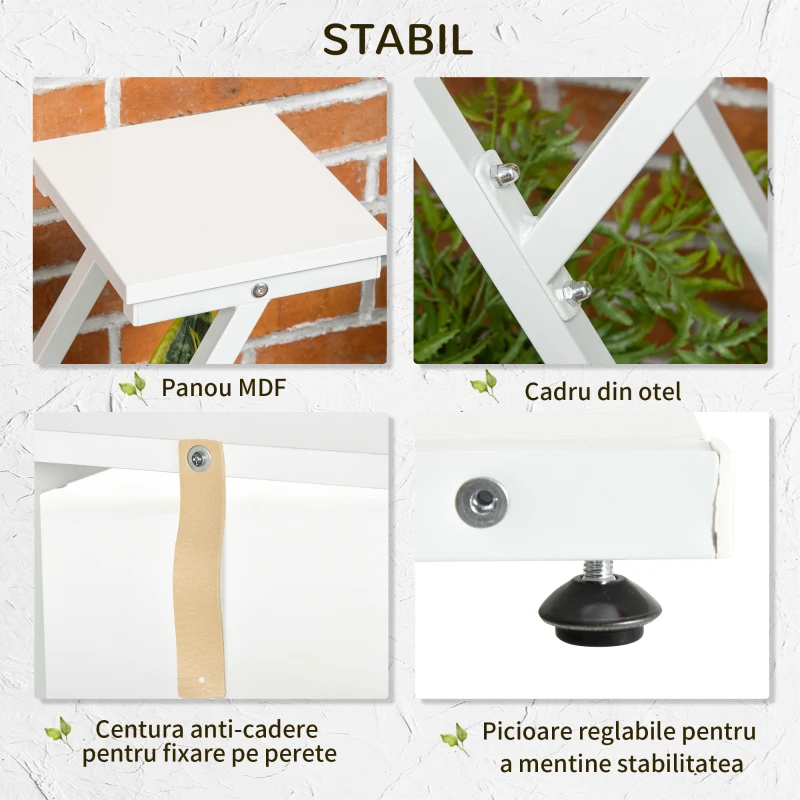 STABIL

Panou MDF

Cadru din otel

Centura anti-cadere pentru fixare pe perete

Picioare reglabile pentru a mentine stabilitatea