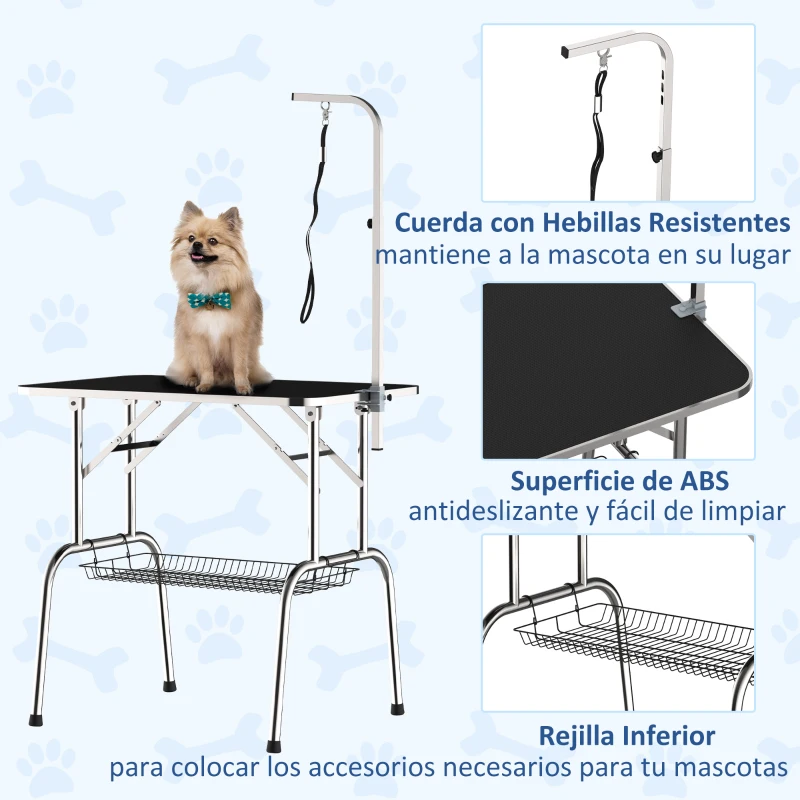 Cuerda con Hebillas Resistentes
mantiene a la mascota en su lugar

Superficie de ABS
antideslizante y fácil de limpiar

Rejilla Inferior
para colocar los accesorios necesarios para tu mascotas