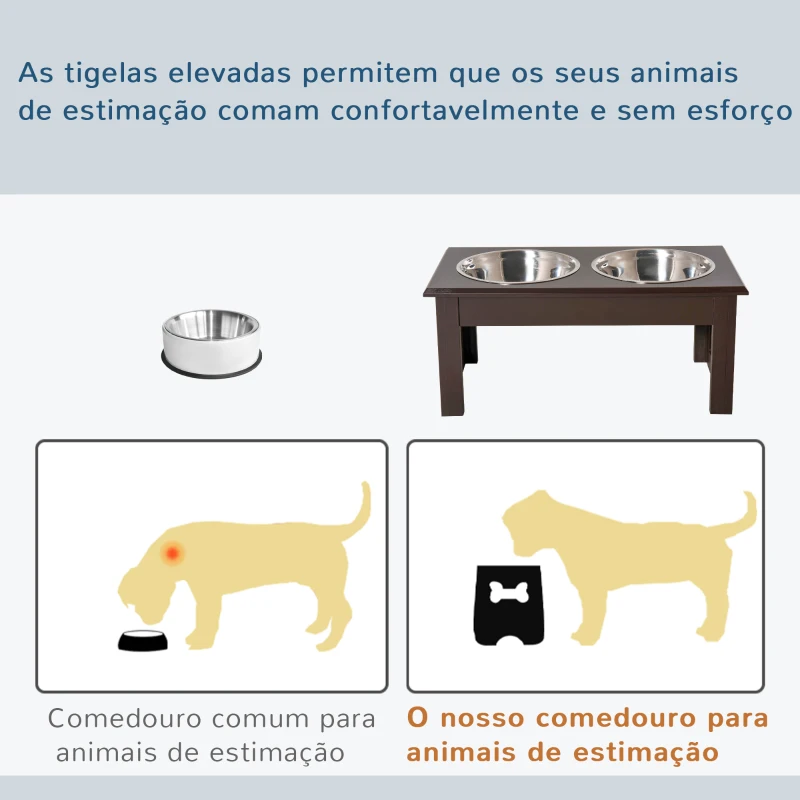 As tigelas elevadas permitem que os seus animais de estimação comam confortavelmente e sem esforço

Comedouro comum para animais de estimação

O nosso comedouro para animais de estimação