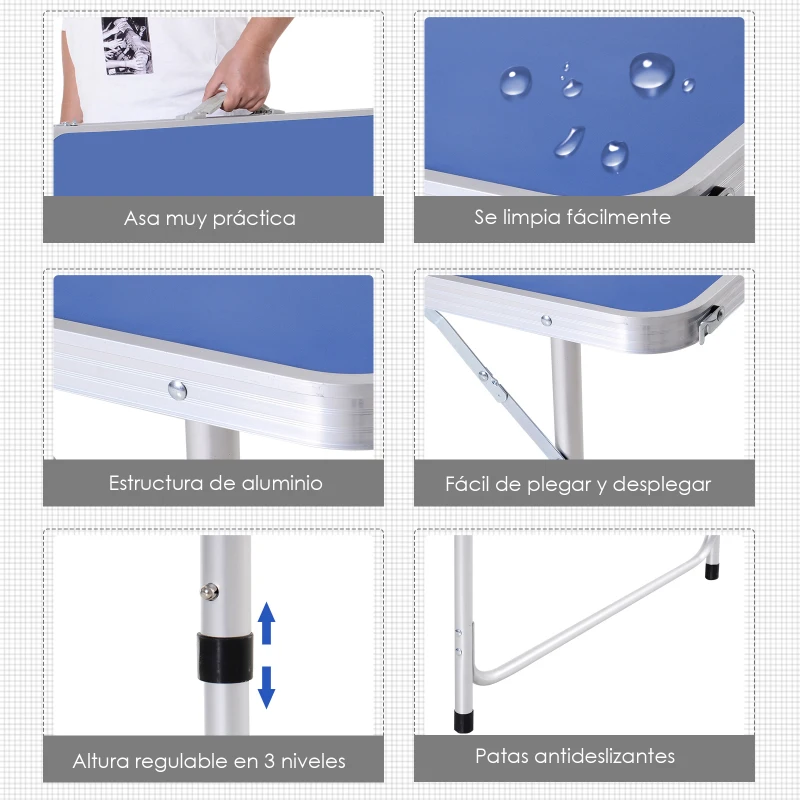 Asa muy práctica

Se limpia fácilmente

Estructura de aluminio

Fácil de plegar y desplegar

Altura regulable en 3 niveles

Patas antideslizantes