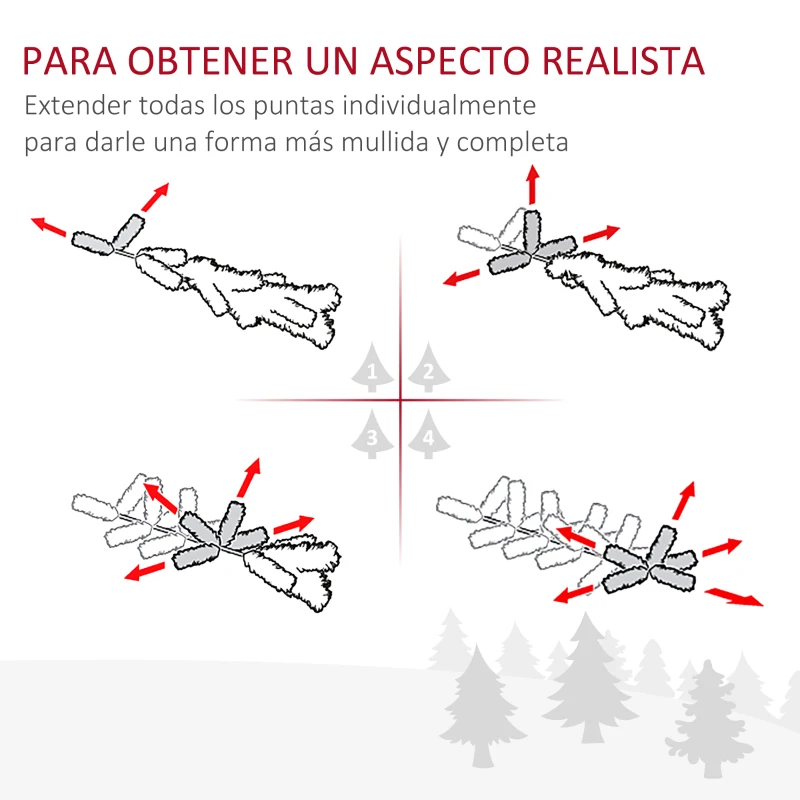 PARA OBTENER UN ASPECTO REALISTA
Extender todas los puntas individualmente para darle una forma más mullida y completa

1
2
3
4