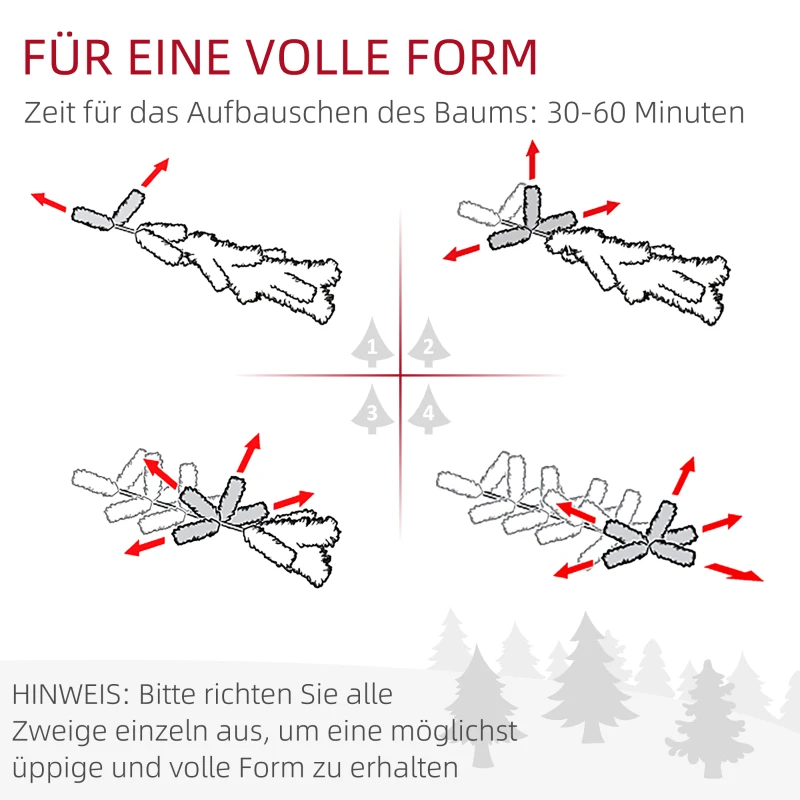 FÜR EINE VOLLE FORM

Zeit für das Aufbauschen des Baums: 30-60 Minuten

1 2
3 4

HINWEIS: Bitte richten Sie alle Zweige einzeln aus, um eine möglichst üppige und volle Form zu erhalten