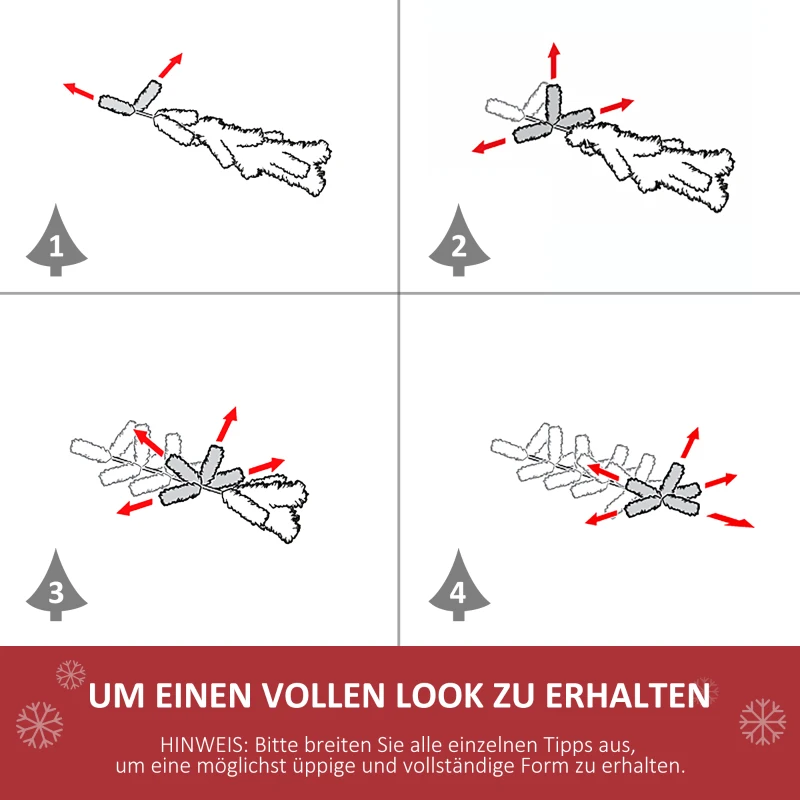 1

2

3

4

UM EINEN VOLLEN LOOK ZU ERHALTEN

HINWEIS: Bitte breiten Sie alle einzelnen Tipps aus, um eine möglichst üppige und vollständige Form zu erhalten.