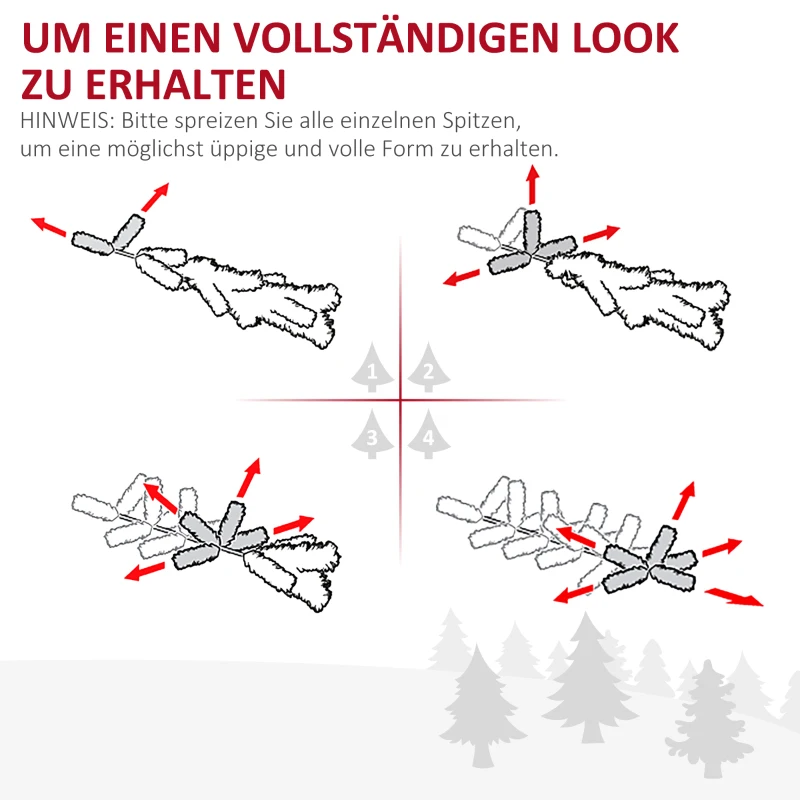 UM EINEN VOLLSTÄNDIGEN LOOK ZU ERHALTEN

HINWEIS: Bitte spreizen Sie alle einzelnen Spitzen, um eine möglichst üppige und volle Form zu erhalten.

1

2

3

4