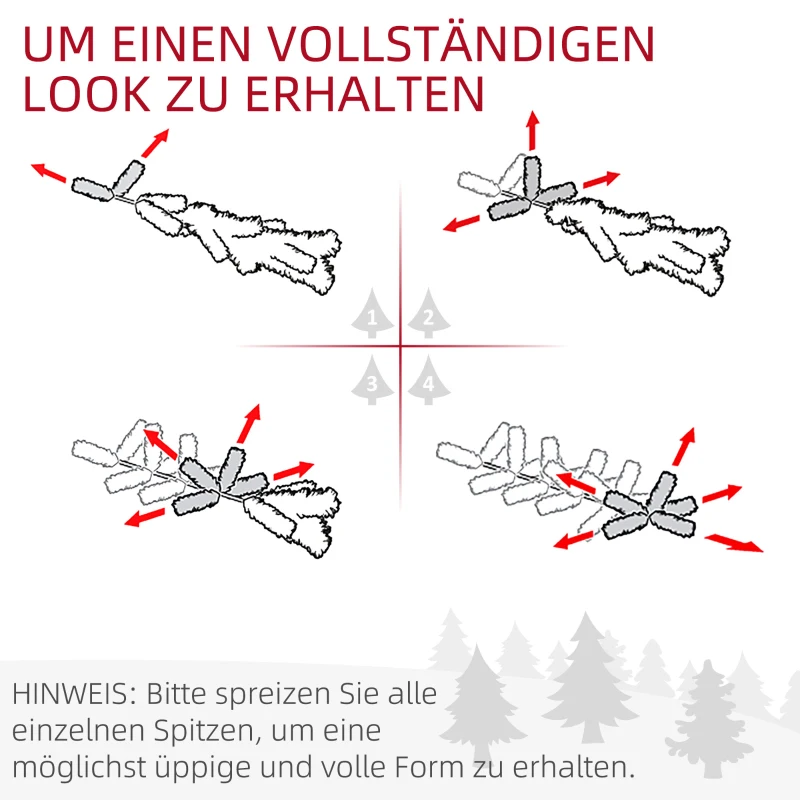 UM EINEN VOLLSTÄNDIGEN LOOK ZU ERHALTEN

1
2
3
4

HINWEIS: Bitte spreizen Sie alle einzelnen Spitzen, um eine möglichst üppige und volle Form zu erhalten.