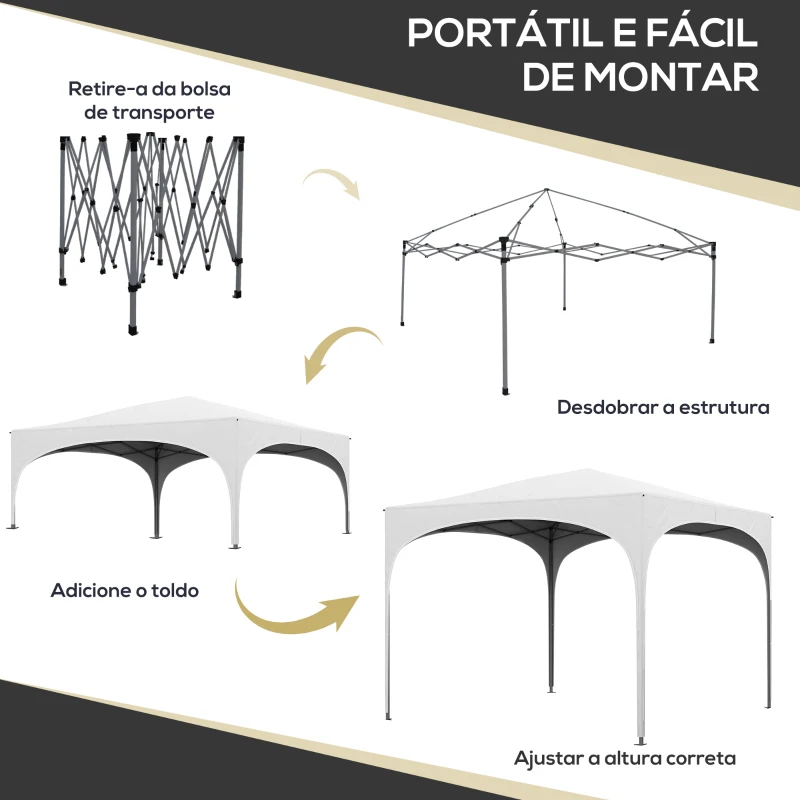 PORTÁTIL E FÁCIL DE MONTAR

Retire-a da bolsa de transporte

Desdobrar a estrutura

Adicione o toldo

Ajustar a altura correta