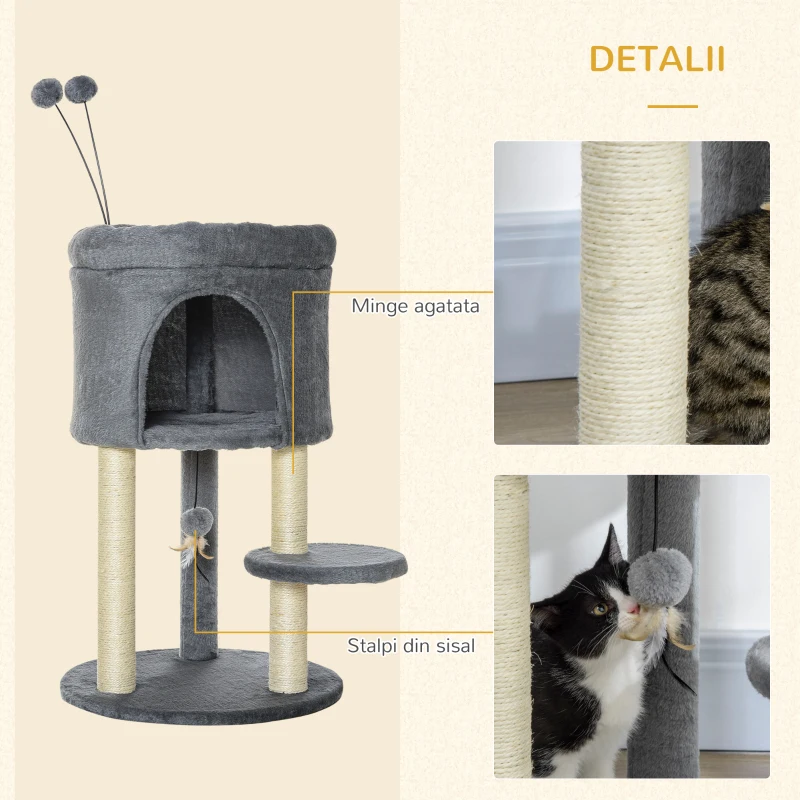 DETALII

Minge agatata

Stalpi din sisal