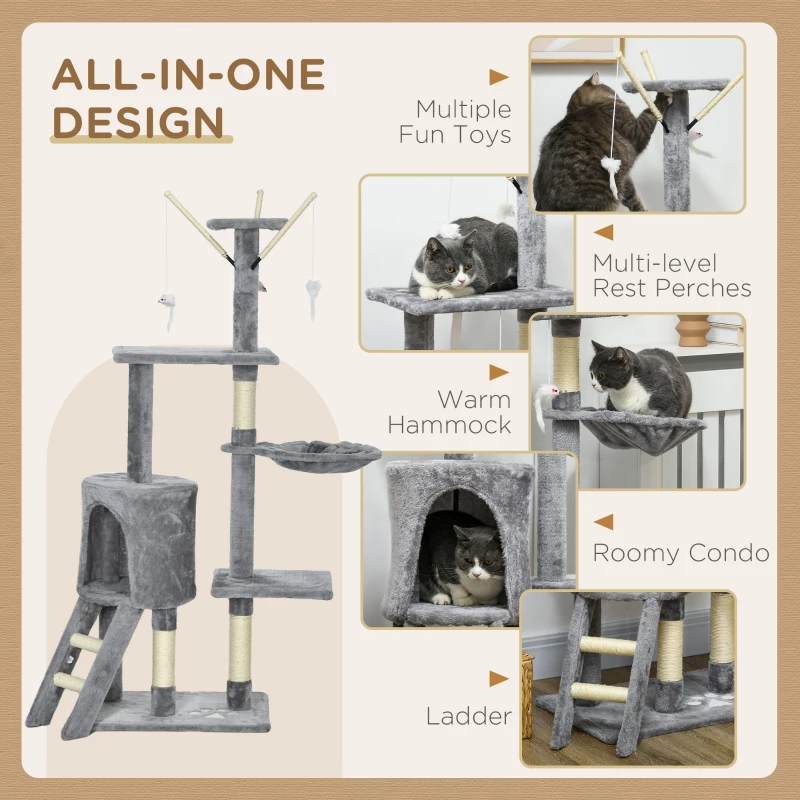 ALL-IN-ONE DESIGN

Multiple Fun Toys

Multi-level Rest Perches

Warm Hammock

Roomy Condo

Ladder