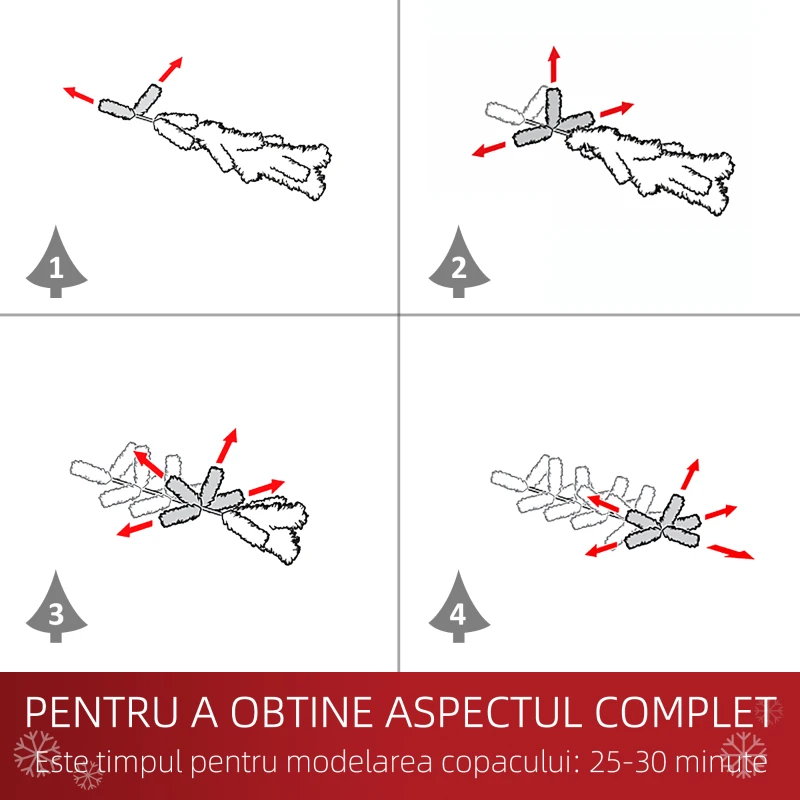 1

2

3

4

PENTRU A OBTINE ASPECTUL COMPLET
Este timpul pentru modelarea copacului: 25-30 minute