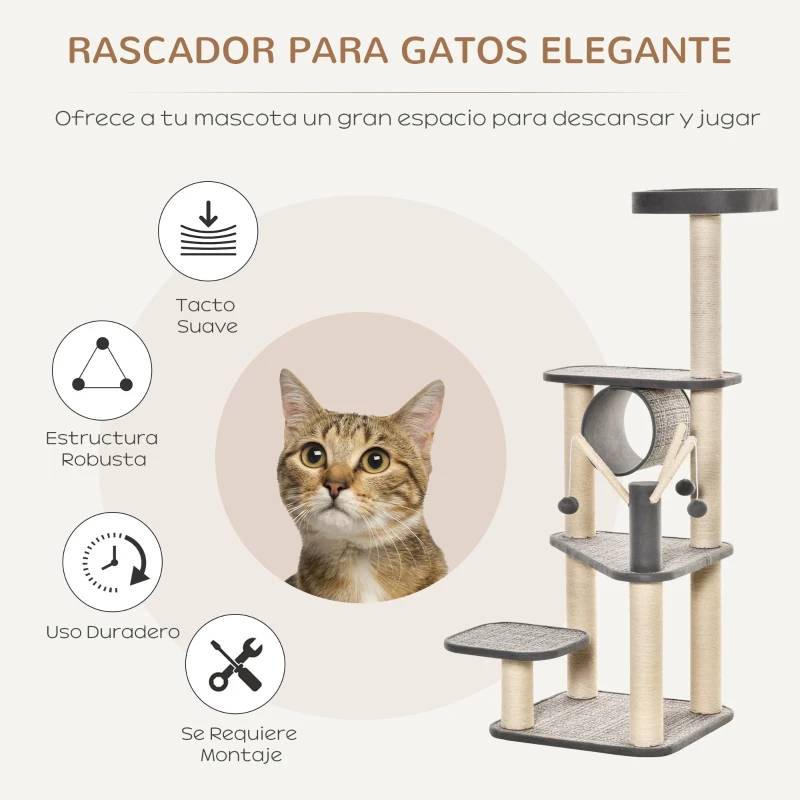 RASCADOR PARA GATOS ELEGANTE

Ofrece a tu mascota un gran espacio para descansar y jugar

Tacto Suave

Estructura Robusta

Uso Duradero

Se Requiere Montaje