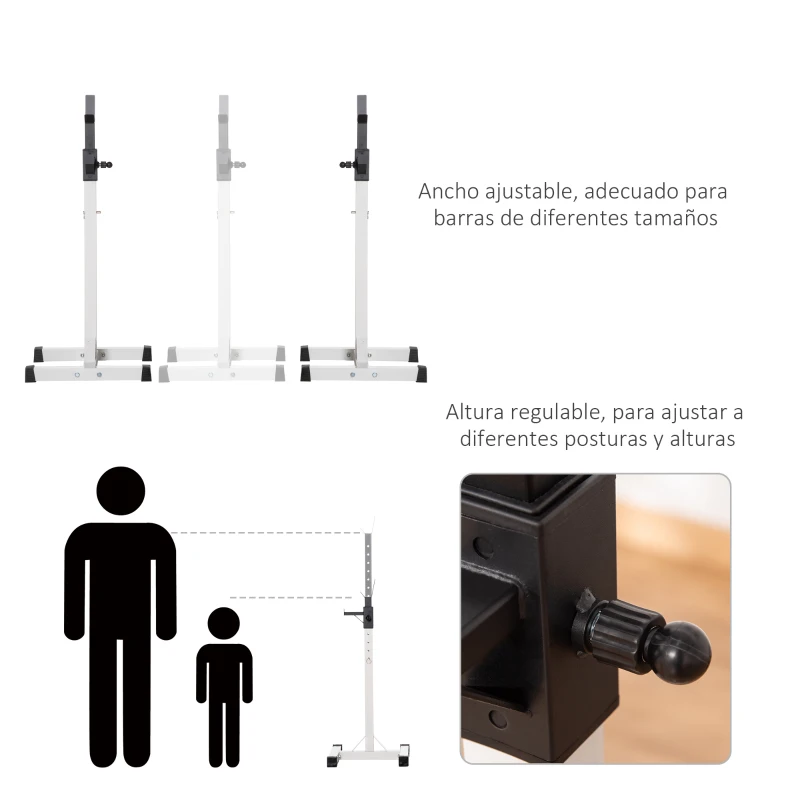 Ancho ajustable, adecuado para barras de diferentes tamaños

Altura regulable, para ajustar a diferentes posturas y alturas