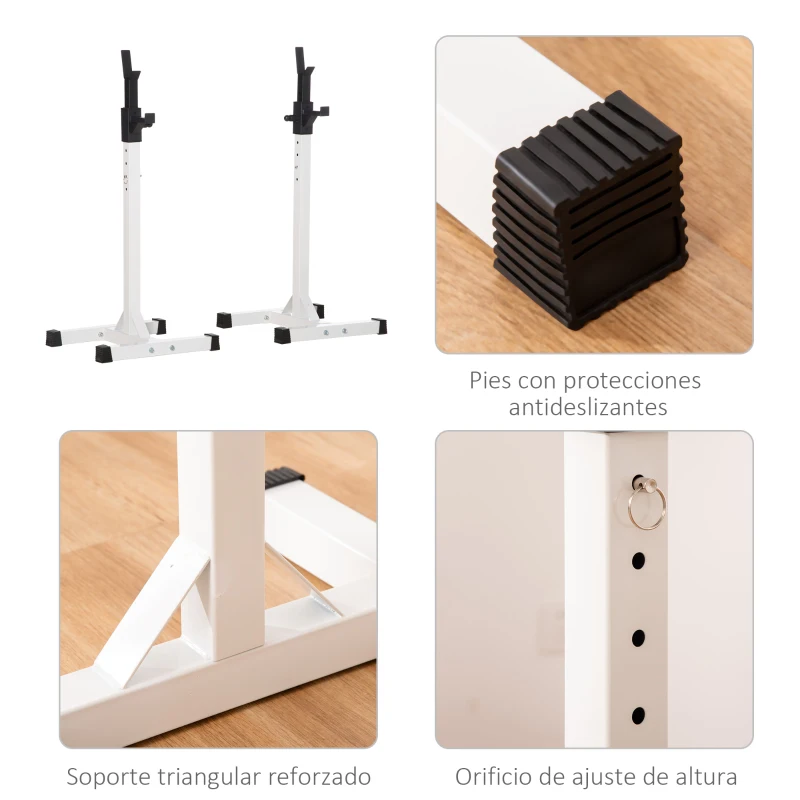 Pies con protecciones antideslizantes

Soporte triangular reforzado

Orificio de ajuste de altura