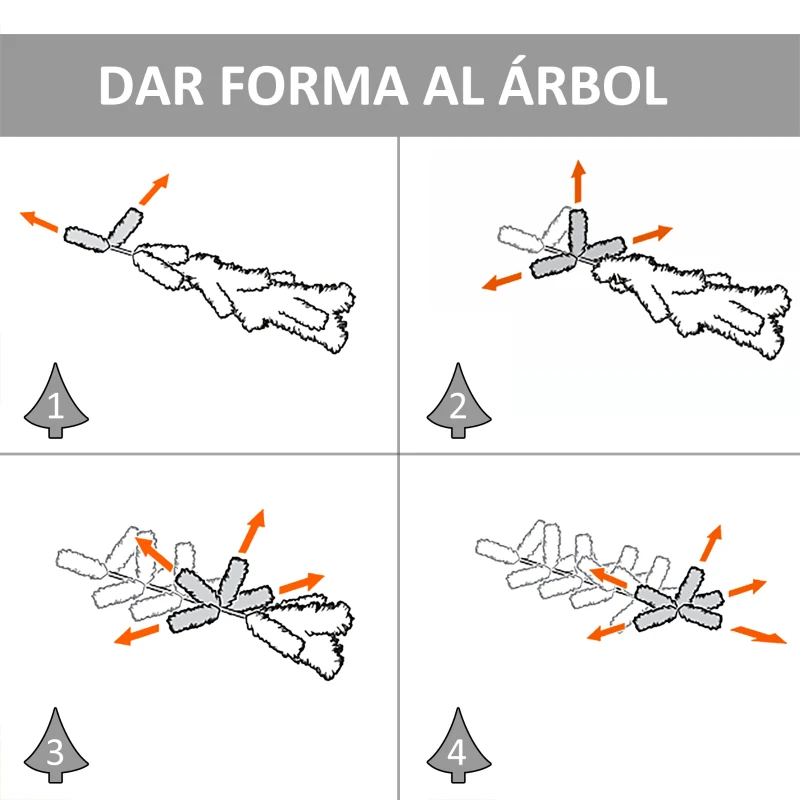 DAR FORMA AL ÁRBOL

1

2

3

4