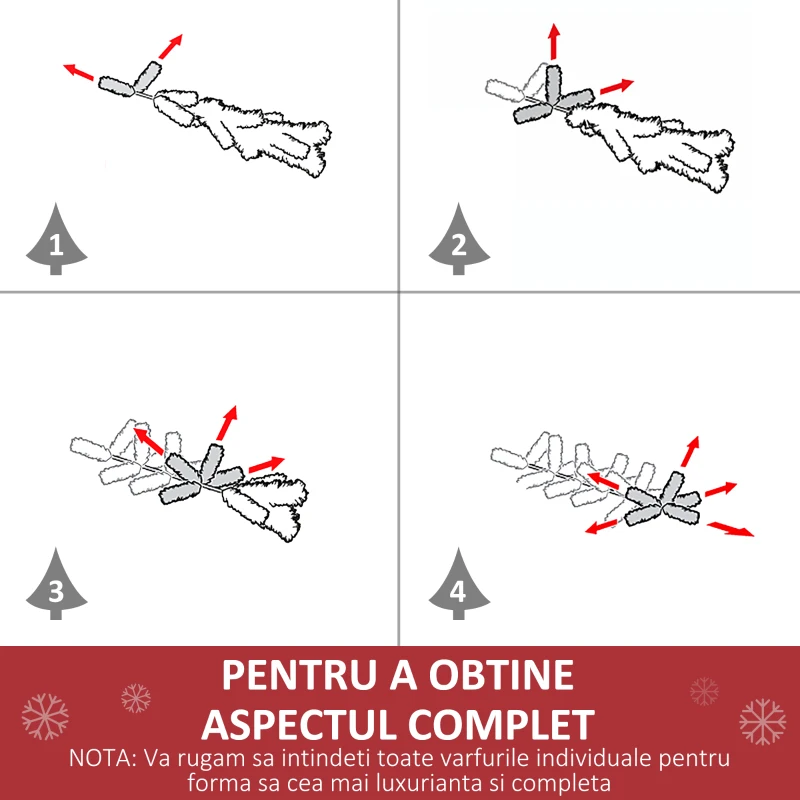 1

2

3

4

PENTRU A OBTINE ASPECTUL COMPLET

NOTA: Va rugam sa intindeti toate varfurile individuale pentru forma sa cea mai luxurianta si completa