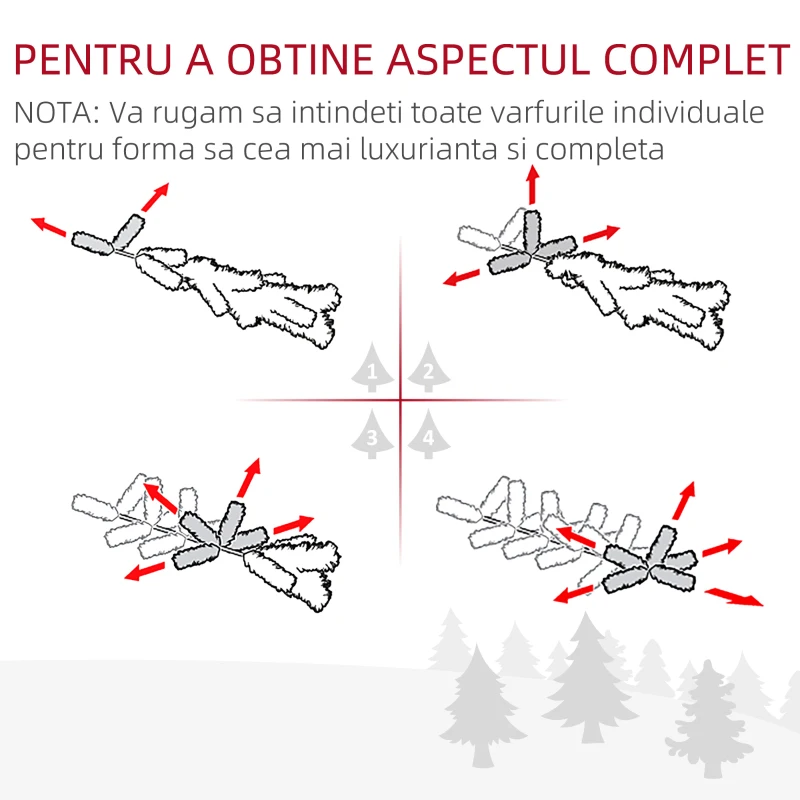 PENTRU A OBTINE ASPECTUL COMPLET

NOTA: Va rugam sa intindeti toate varfurile individuale pentru forma sa cea mai luxurianta si completa

1

2

3

4