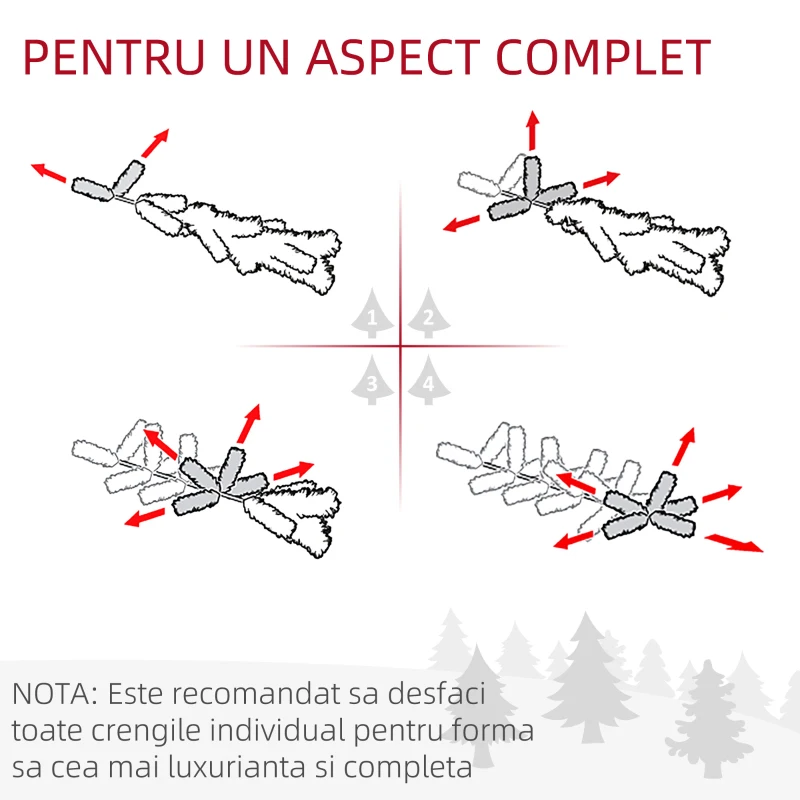 PENTRU UN ASPECT COMPLET

1 2
3 4

NOTA: Este recomandat sa desfaci toate crengile individual pentru forma sa cea mai luxurianta si completa