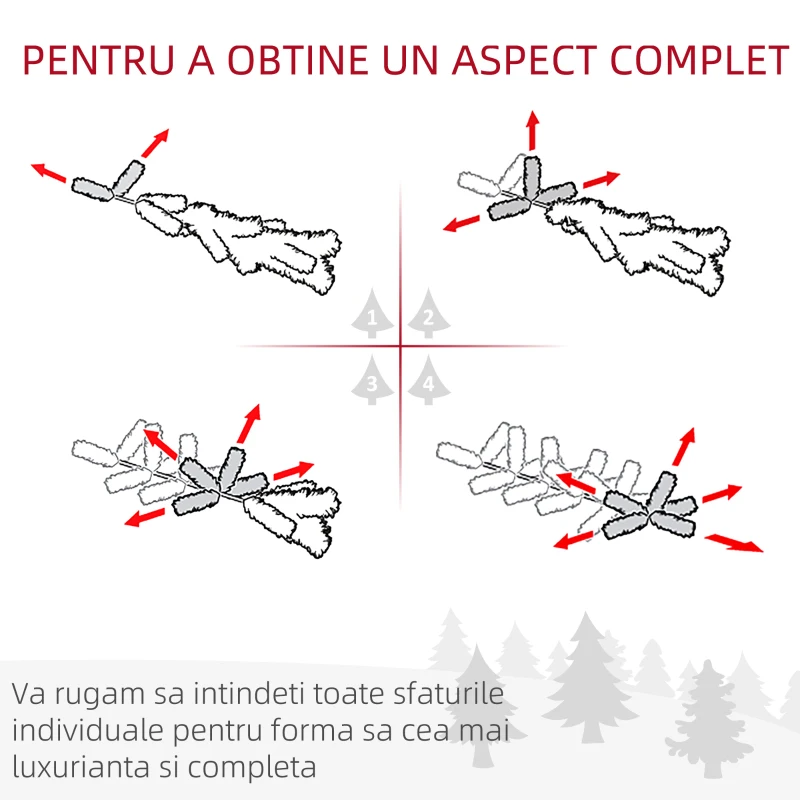 PENTRU A OBTINE UN ASPECT COMPLET

1
2
3
4

Va rugam sa intindeti toate sfaturile individuale pentru forma sa cea mai luxurianta si completa