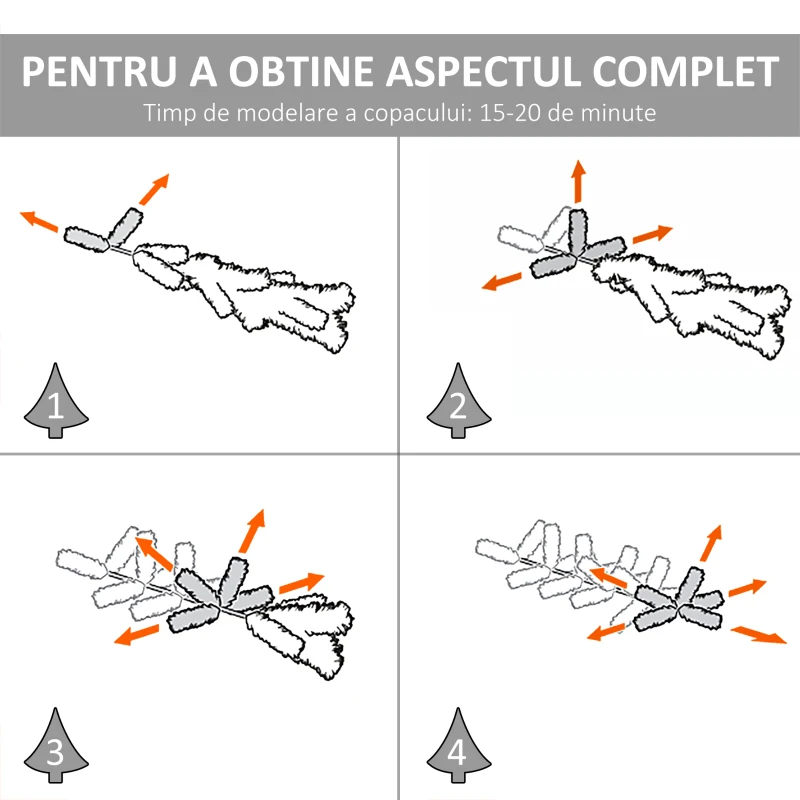 PENTRU A OBTINE ASPECTUL COMPLET
Timp de modelare a copacului: 15-20 de minute

1

2

3

4