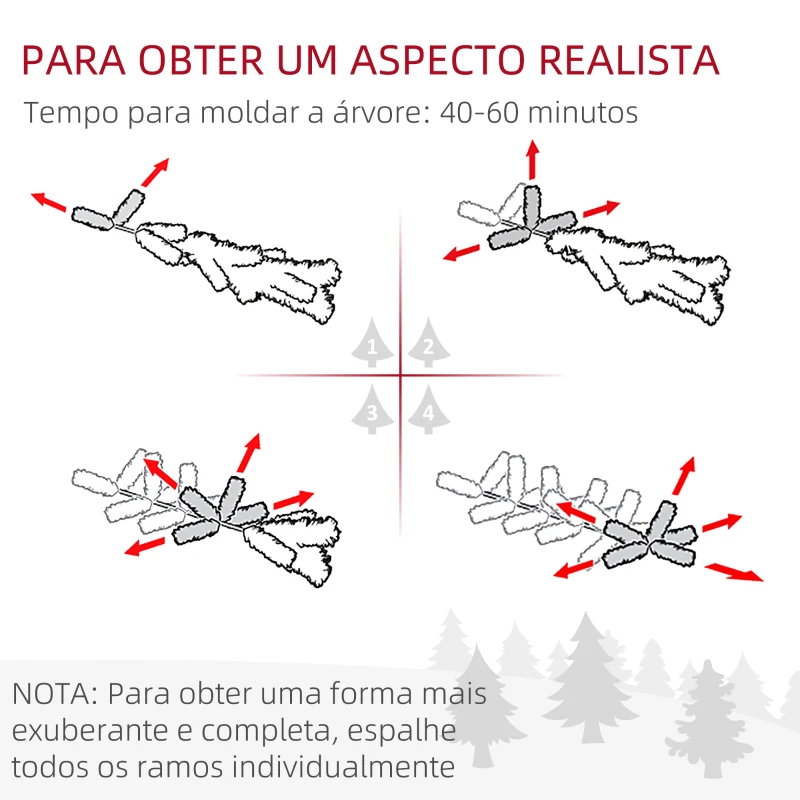 PARA OBTER UM ASPECTO REALISTA

Tempo para moldar a árvore: 40-60 minutos

1

2

3

4

NOTA: Para obter uma forma mais exuberante e completa, espalhe todos os ramos individualmente