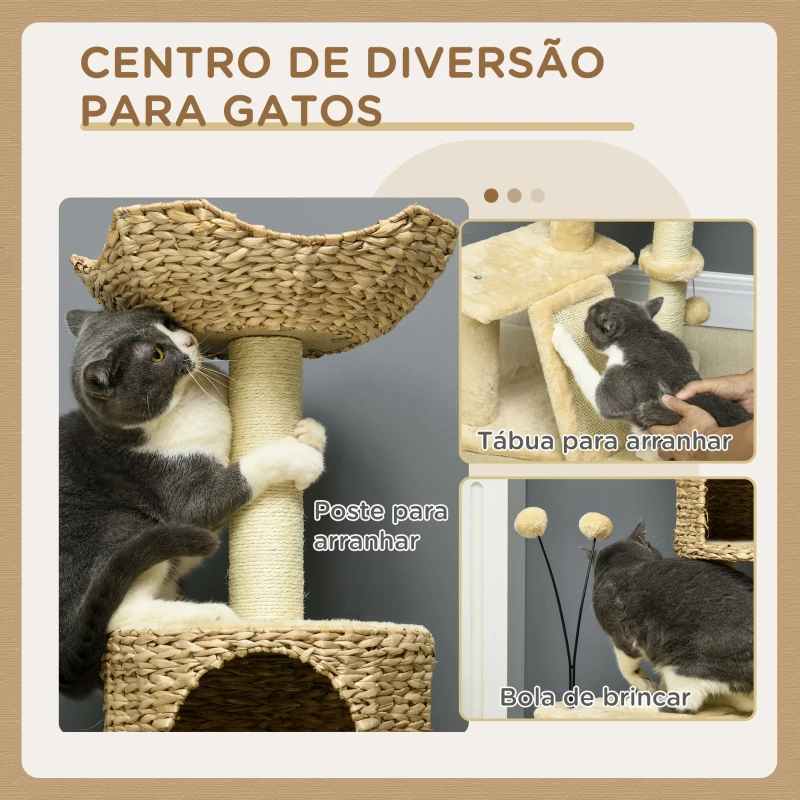 CENTRO DE DIVERSÃO PARA GATOS

Poste para arranhar

Tábua para arranhar

Bola de brincar