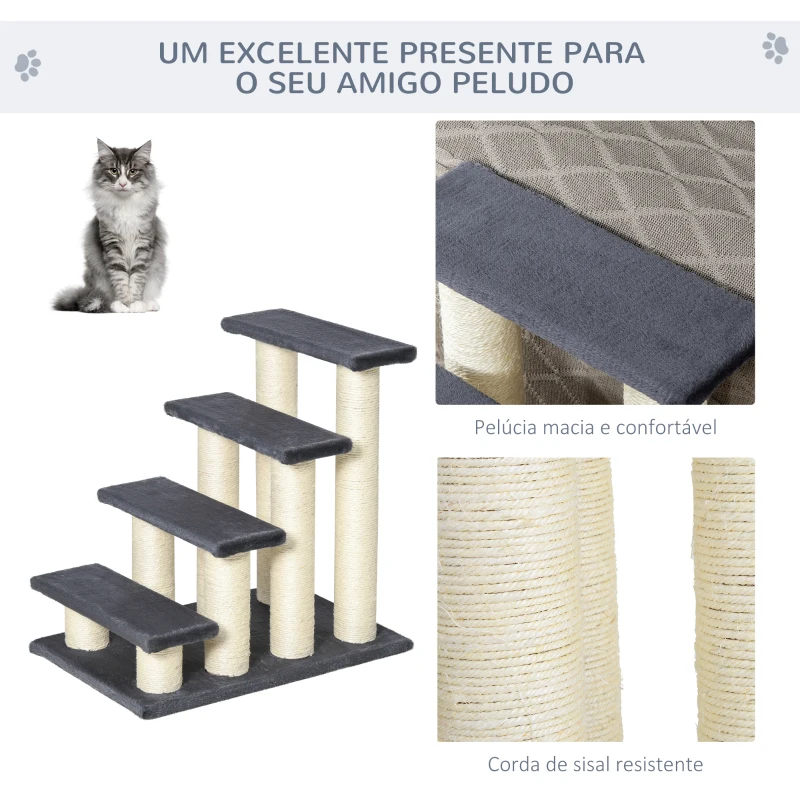 UM EXCELENTE PRESENTE PARA O SEU AMIGO PELUDO

Pelúcia macia e confortável

Corda de sisal resistente