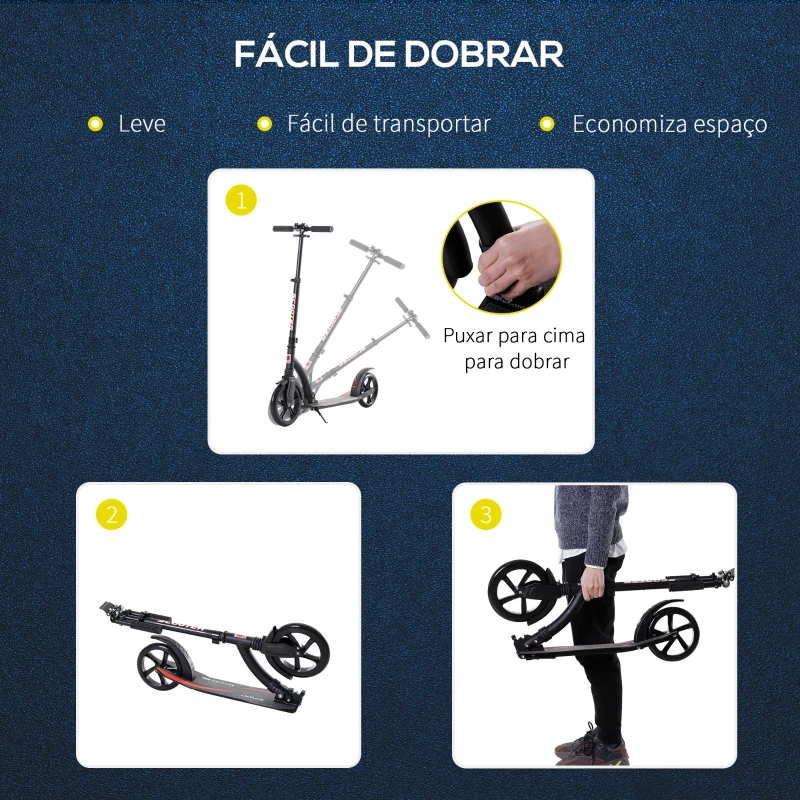 FÁCIL DE DOBRAR

Leve

Fácil de transportar

Economiza espaço

1

Puxar para cima para dobrar

2

3