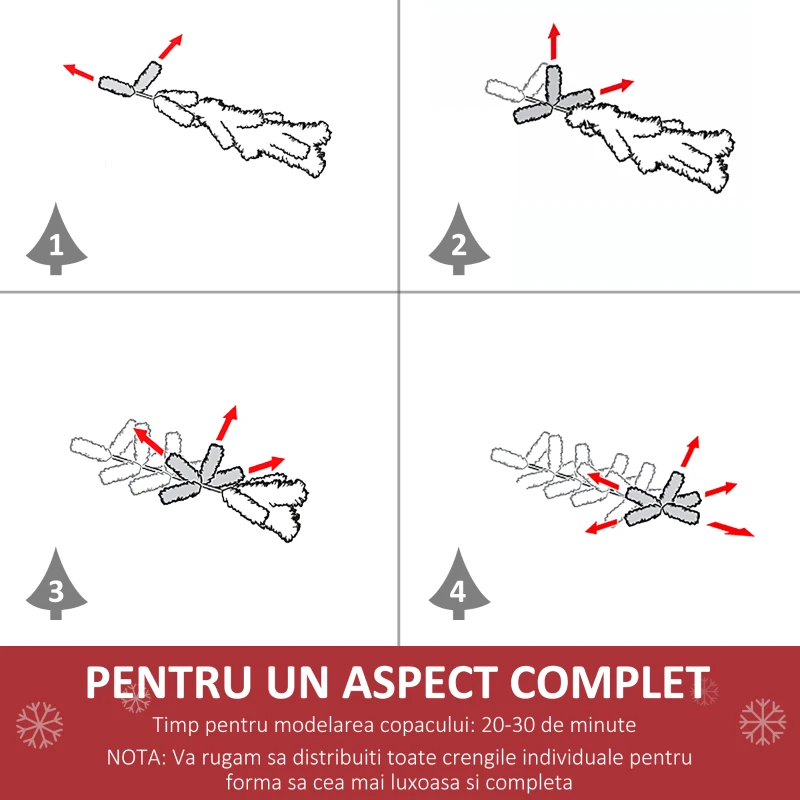 1

2

3

4

PENTRU UN ASPECT COMPLET

Timp pentru modelarea copacului: 20-30 de minute

NOTA: Va rugam sa distribuiti toate crengile individuale pentru forma sa cea mai luxoasa si completa