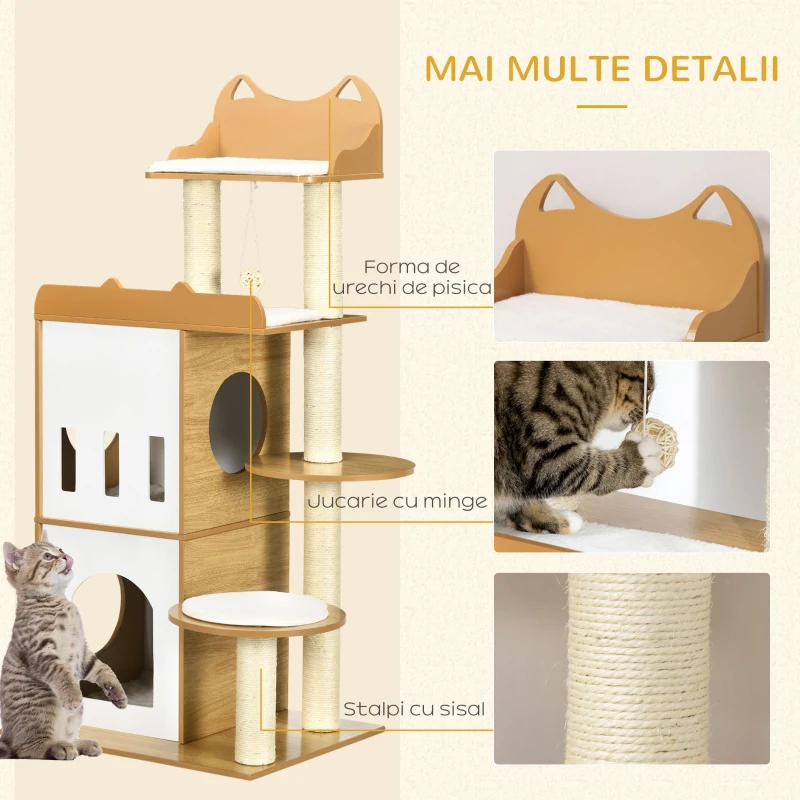 MAI MULTE DETALII

Forma de urechi de pisica

Jucarie cu minge

Stalpi cu sisal