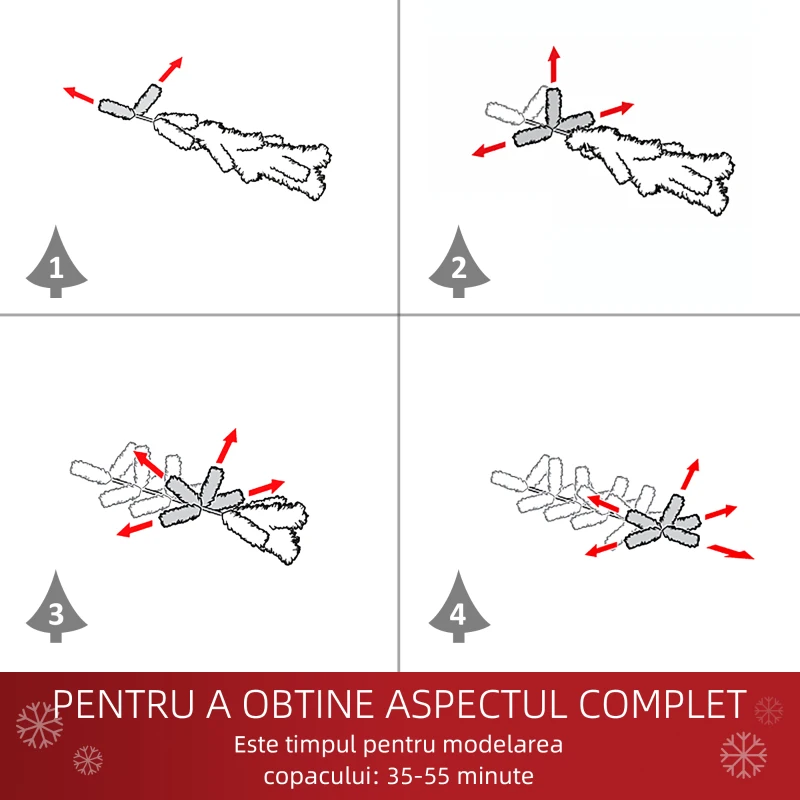 1

2

3

4

PENTRU A OBTINE ASPECTUL COMPLET

Este timpul pentru modelarea copacului: 35-55 minute