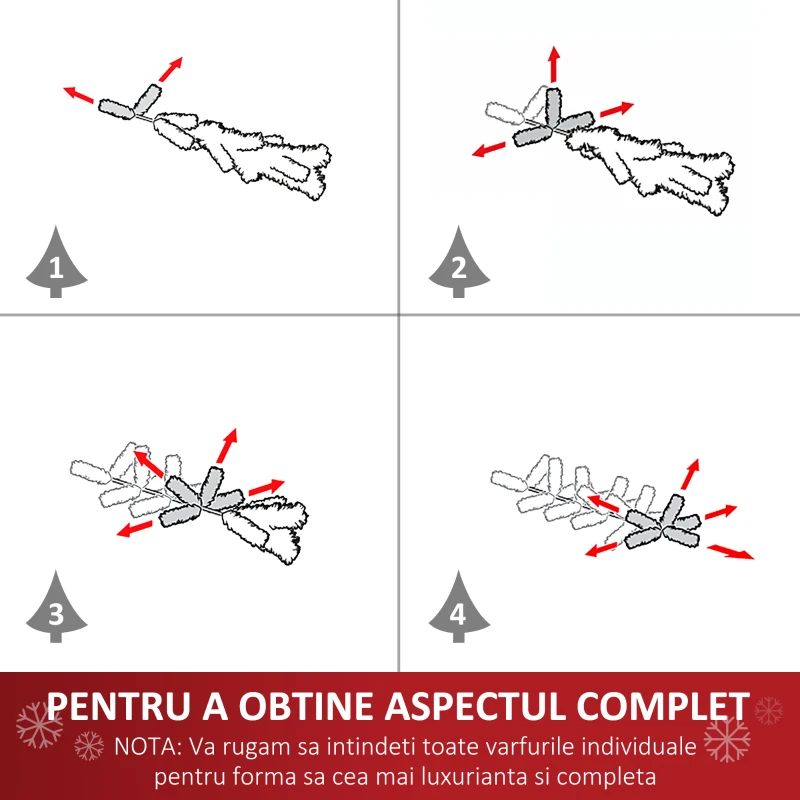 1

2

3

4

PENTRU A OBTINE ASPECTUL COMPLET

NOTA: Va rugam sa intindeti toate varfurile individuale pentru forma sa cea mai luxurianta si completa